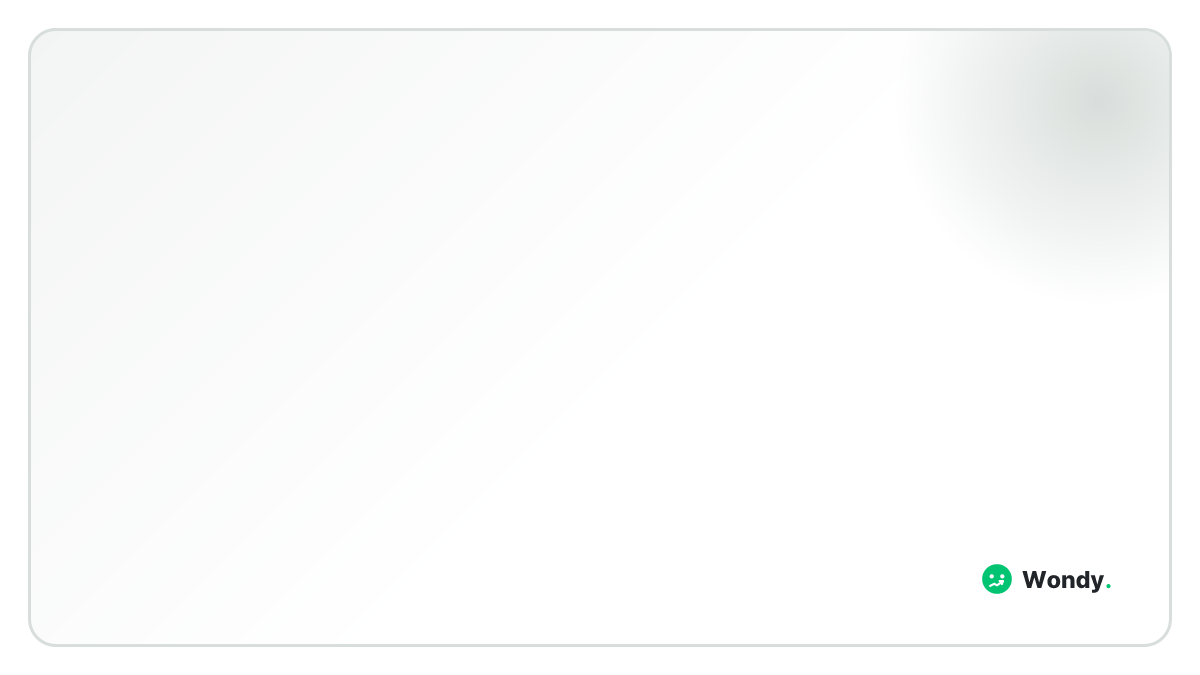 Wondy.